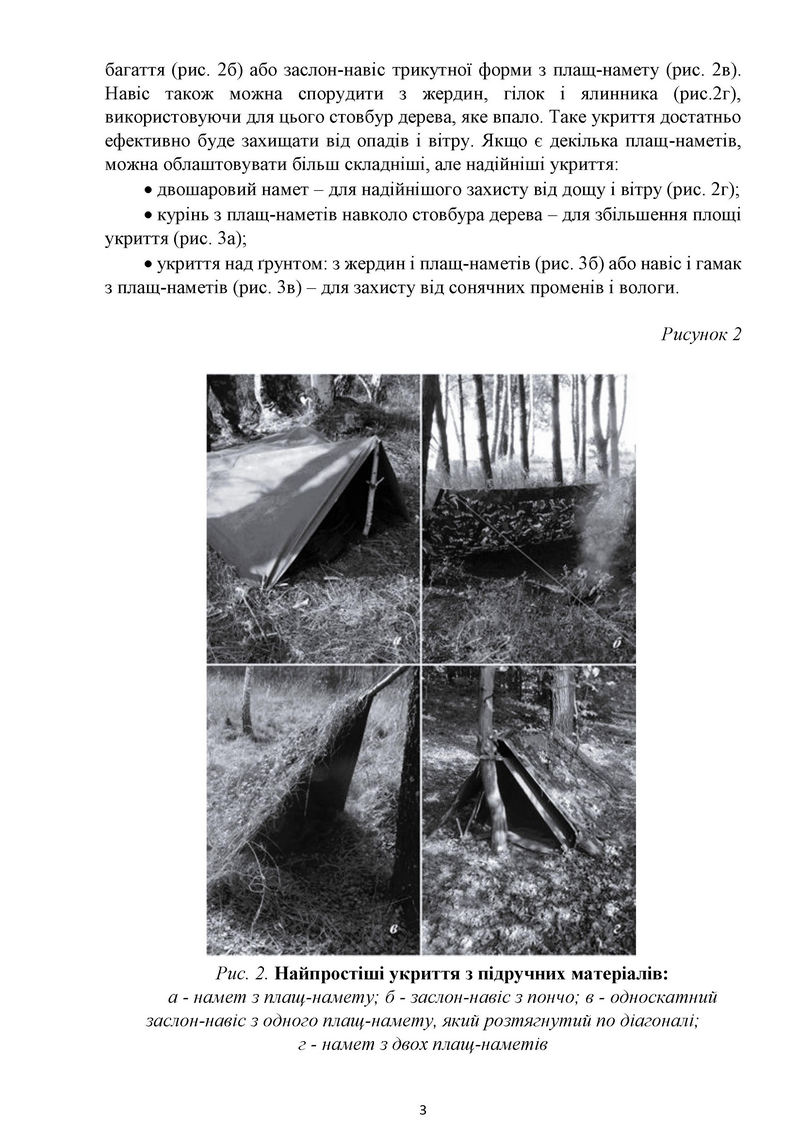 багаття (рис. 2б) або заслон-навіс трикутної форми з плащ-намету (рис. 2в). Навіс також можна спорудити з жердин, гілок і ялинника (рис.2г), використовуючи для цього стовбур дерева, яке впало. Таке укриття достатньо ефективно буде захищати від опадів і вітру. Якщо є декілька плащ-наметів, можна облаштовувати більш складніші, але надійніші укриття:

• двошаровий намет – для надійнішого захисту від дощу і вітру (рис. 2г);

• курінь з плащ-наметів навколо стовбура дерева – для збільшення площі укриття (рис. 3а);

• укриття над ґрунтом: з жердин і плащ-наметів (рис. 3б) або навіс і гамак з плащ-наметів (рис. 3в) – для захисту від сонячних променів і вологи.

Рисунок 2

а

б

в

г

Рис. 2. Найпростіші укриття з підручних матеріалів:
а - намет з плащ-намету; б - заслон-навіс з пончо; в - односкатний заслон-навіс з одного плащ-намету, який розтягнутий по діагоналі; г - намет з двох плащ-наметів

3