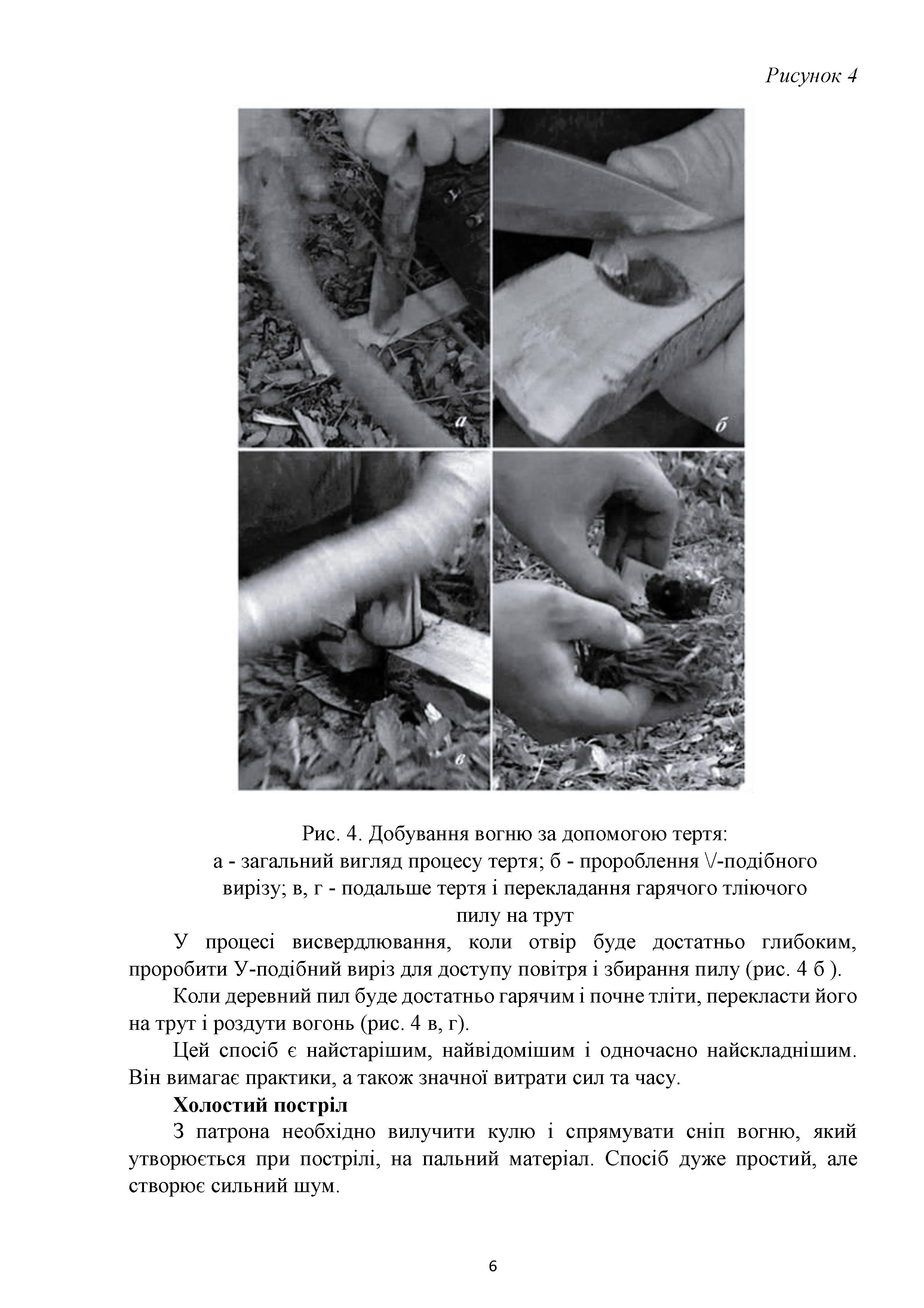 Рисунок 4

а

б

в

Рис. 4. Добування вогню за допомогою тертя:
а - загальний вигляд процесу тертя; б - пророблення \/-подібного вирізу; в, г - подальше тертя і перекладання гарячого тліючого пилу на трут

У процесі висвердлювання, коли отвір буде достатньо глибоким, проробити У-подібний виріз для доступу повітря і збирання пилу (рис. 4 б ).

Коли деревний пил буде достатньо гарячим і почне тліти, перекласти його на трут і роздути вогонь (рис. 4 в, г).

Цей спосіб є найстарішим, найвідомішим і одночасно найскладнішим. Він вимагає практики, а також значної витрати сил та часу.

Холостий постріл

З патрона необхідно вилучити кулю і спрямувати сніп вогню, який утворюється при пострілі, на пальний матеріал. Спосіб дуже простий, але створює сильний шум.

6