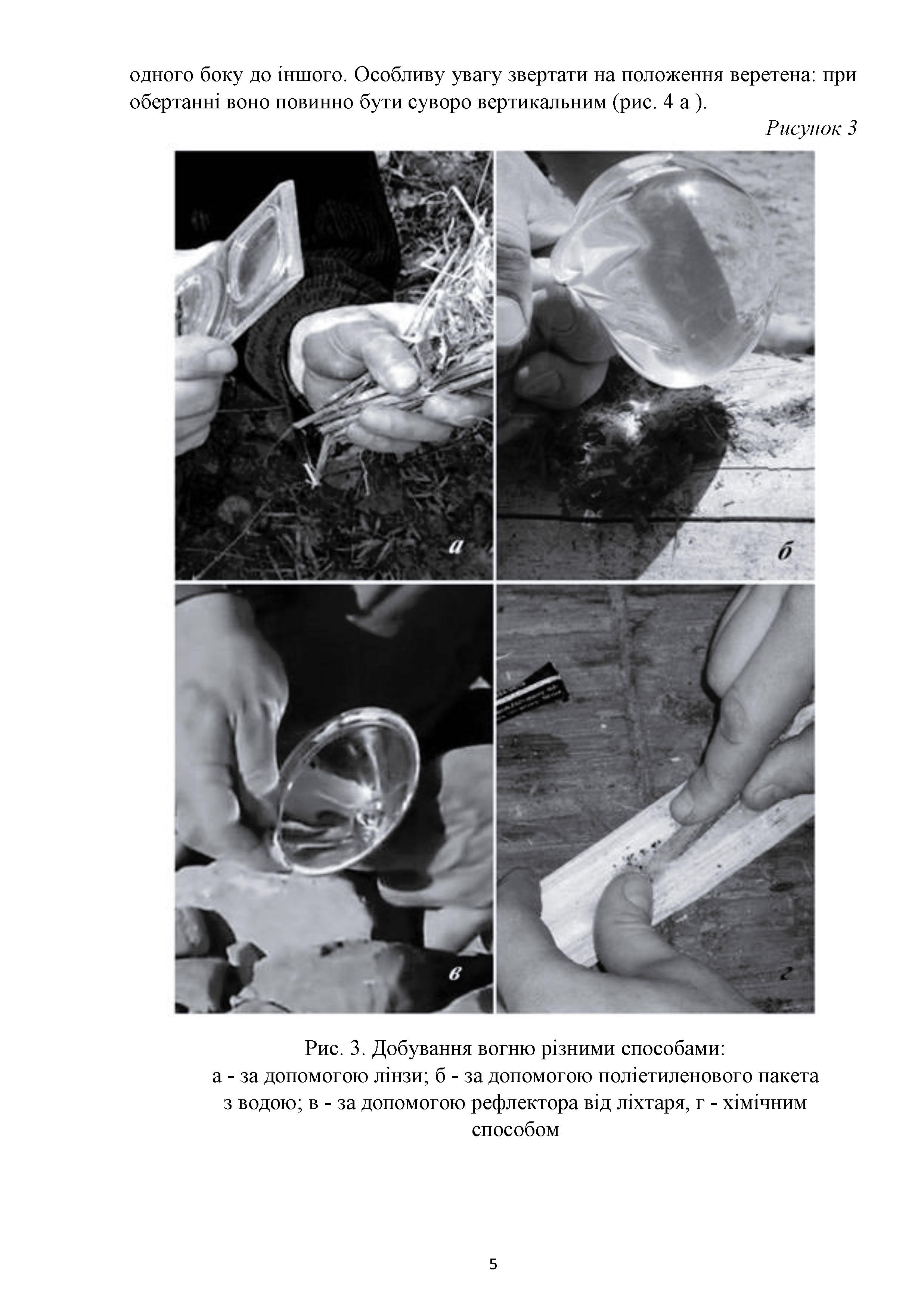 одного боку до іншого. Особливу увагу звертати на положення веретена: при обертанні воно повинно бути суворо вертикальним (рис. 4 а ).

Рисунок 3

а

б

в

г

Рис. 3. Добування вогню різними способами:
а - за допомогою лінзи; б - за допомогою поліетиленового пакета з водою; в - за допомогою рефлектора від ліхтаря, г - хімічним способом

5